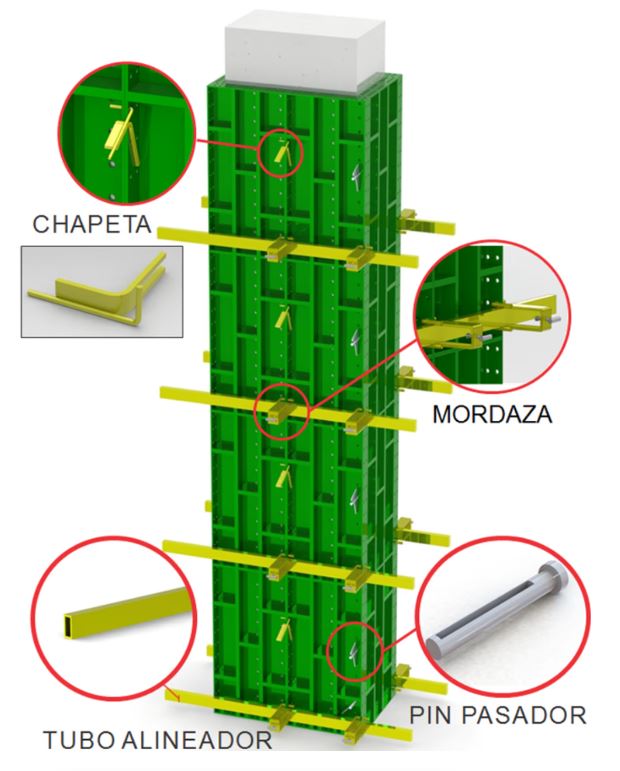 CHAPETA

MORDAZA

TUBO ALINEADOR

PIN PASADOR